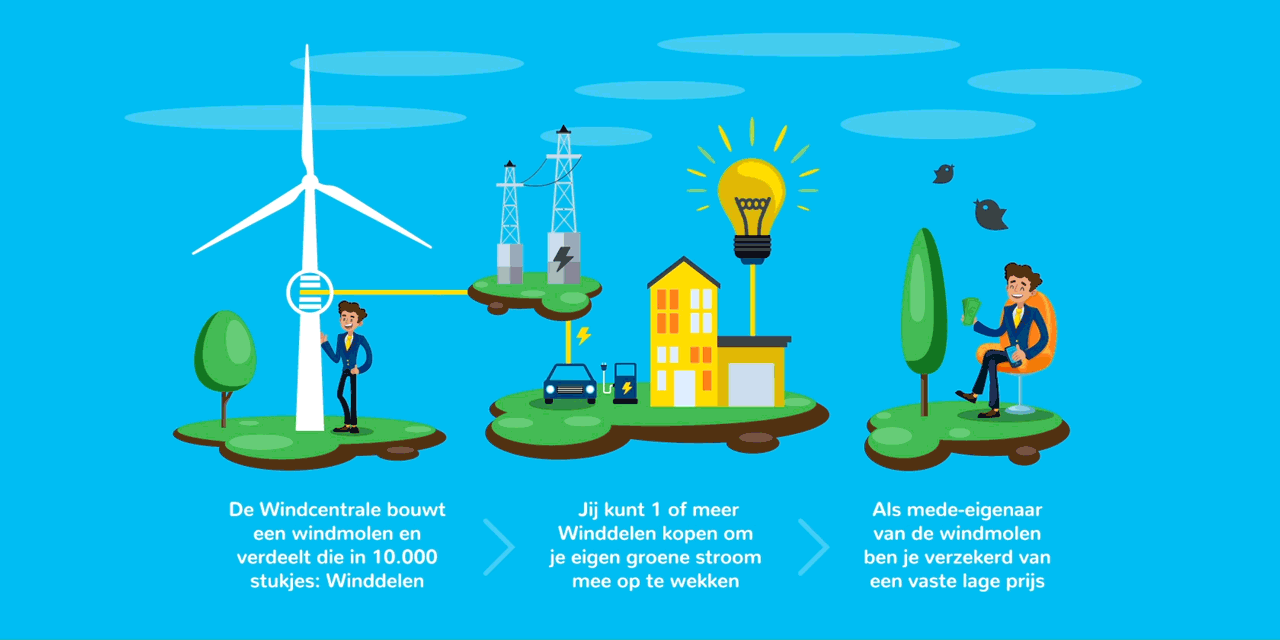 De Windcentrale bouwt een windmolen en verdeelt die in 10.000 stukjes: Winddelen

Jij kunt 1 of meer Winddelen kopen om je eigen groene stroom mee op te wekken

Als mede-eigenaar van de windmolen ben je verzekerd van een vaste lage prijs